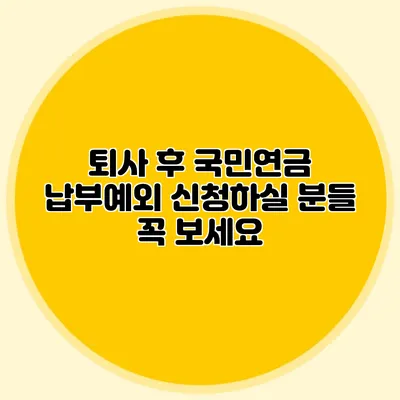 퇴사 후 국민연금 납부예외 신청하실 분들 꼭 보세요