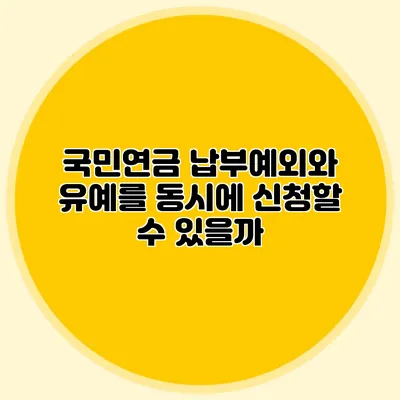 국민연금 납부예외와 유예를 동시에 신청할 수 있을까