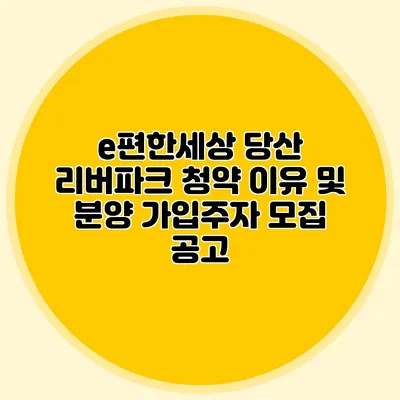 e편한세상 당산 리버파크 청약 이유 및 분양 가입주자 모집 공고